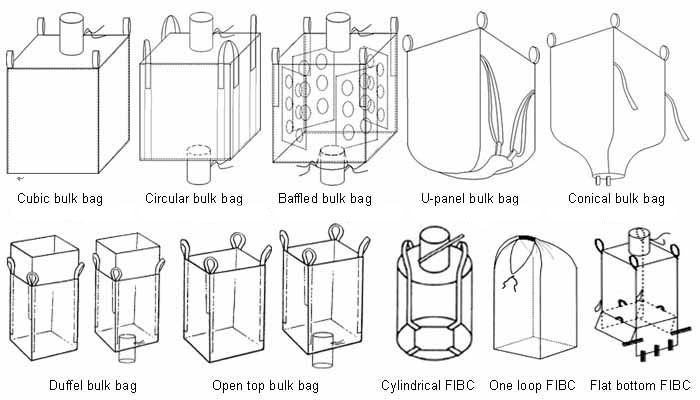 Cubic bulk bag
Circular bulk bag
Baffled bulk bag
U-panel bulk bag
Conical bulk bag

Duffel bulk bag
Open top bulk bag
Cylindrical FIBC
One loop FIBC
Flat bottom FIBC